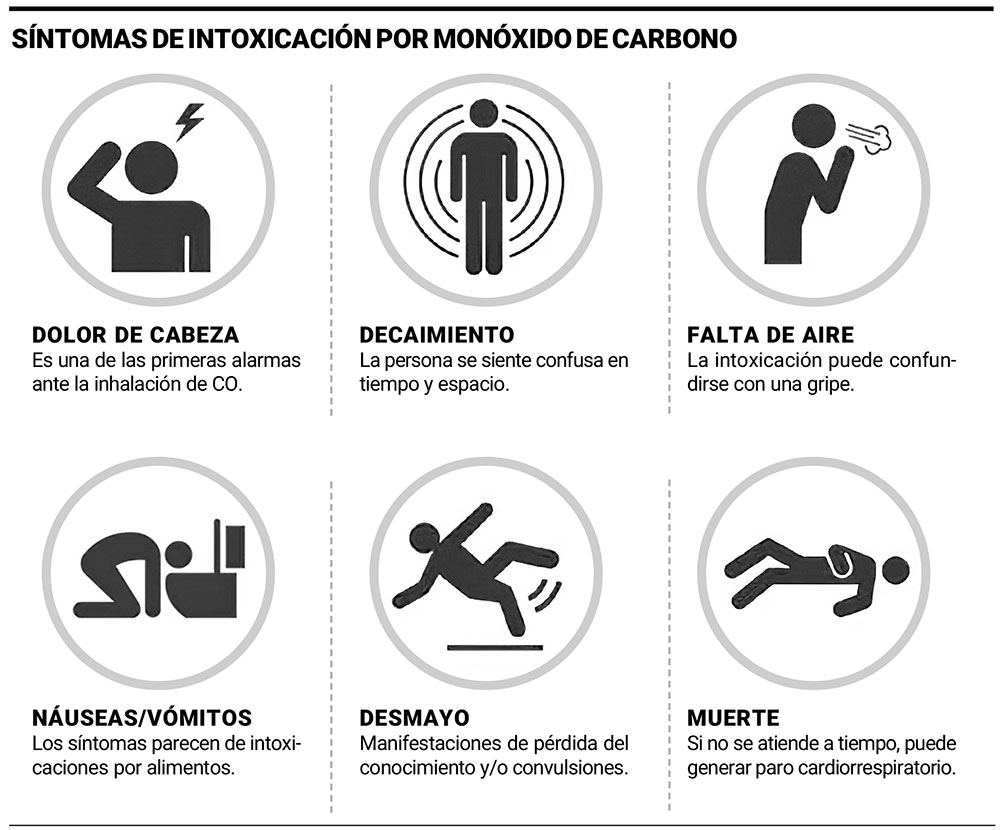 SÍNTOMAS DE INTOXICACIÓN POR MONÓXIDO DE CARBONO

DOLOR DE CABEZA
Es una de las primeras alarmas ante la inhalación de CO.

DECAIMIENTO
La persona se siente confusa en tiempo y espacio.

FALTA DE AIRE
La intoxicación puede confundirse con una gripe.

NÁUSEAS/VÓMITOS
Los síntomas parecen de intoxicaciones por alimentos.

DESMAYO
Manifestaciones de pérdida del conocimiento y/o convulsiones.

MUERTE
Si no se atiende a tiempo, puede generar paro cardiorrespiratorio.