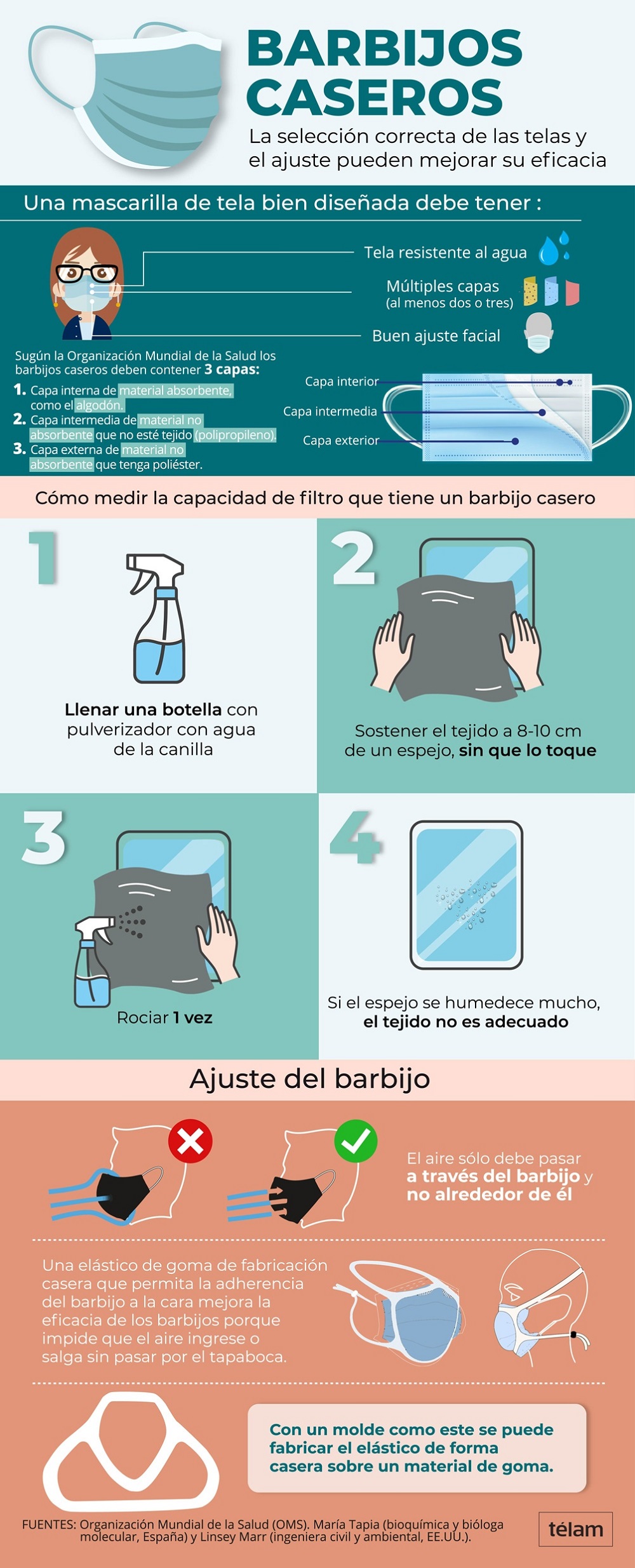 BARBIJOS CASEROS

La selección correcta de las telas y el ajuste pueden mejorar su eficacia

Una mascarilla de tela bien diseñada debe tener :

Tela resistente al agua

Múltiples capas
(al menos dos o tres)

Buen ajuste facial

Sugún la Organización Mundial de la Salud los barbijos caseros deben contener 3 capas:

1. Capa interna de material absorbente, como el algodón.
2. Capa intermedia de material no absorbente que no esté tejido (polipropileno).
3. Capa externa de material no absorbente que tenga poliéster.

Capa interior
Capa intermedia
Capa exterior

Cómo medir la capacidad de filtro que tiene un barbijo casero

1

Llenar una botella con pulverizador con agua de la canilla

2

Sostener el tejido a 8-10 cm de un espejo, sin que lo toque

3

Rociar 1 vez

4

Si el espejo se humedece mucho, el tejido no es adecuado

Ajuste del barbijo

El aire sólo debe pasar a través del barbijo y no alrededor de él

Una elástico de goma de fabricación casera que permita la adherencia del barbijo a la cara mejora la eficacia de los barbijos porque impide que el aire ingrese o salga sin pasar por el tapaboca.

Con un molde como este se puede fabricar el elástico de forma casera sobre un material de goma.

FUENTES: Organización Mundial de la Salud (OMS). María Tapia (bioquímica y bióloga molecular, España) y Linsey Marr (ingeniera civil y ambiental, EE.UU.).

télam