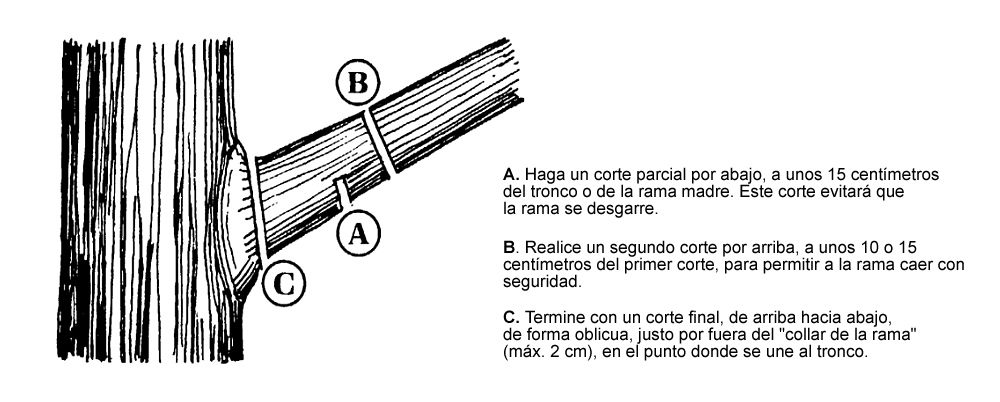 B

A

C

A. Haga un corte parcial por abajo, a unos 15 centímetros del tronco o de la rama madre. Este corte evitará que la rama se desgarre.

B. Realice un segundo corte por arriba, a unos 10 o 15 centímetros del primer corte, para permitir a la rama caer con seguridad.

C. Termine con un corte final, de arriba hacia abajo, de forma oblicua, justo por fuera del "collar de la rama" (máx. 2 cm), en el punto donde se une al tronco.