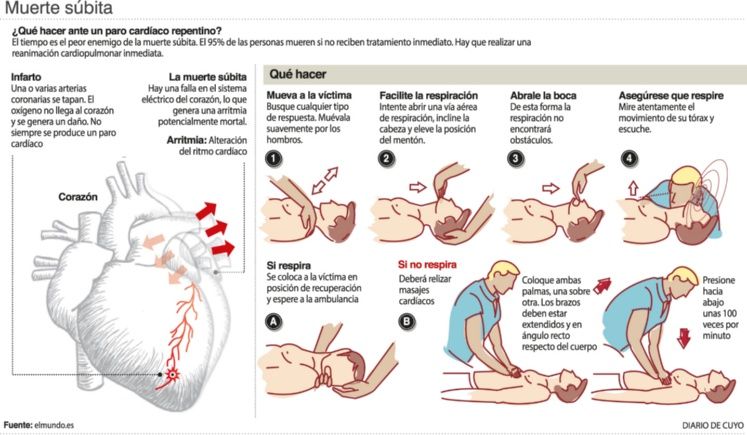 Muerte súbita

¿Qué hacer ante un paro cardíaco repentino?
El tiempo es el peor enemigo de la muerte súbita. El 95% de las personas mueren si no reciben tratamiento inmediato. Hay que realizar una reanimación cardiopulmonar inmediata.

Infarto
Una o varias arterias coronarias se tapan. El oxígeno no llega al corazón y se genera un daño. No siempre se produce un paro cardíaco

La muerte súbita
Hay una falla en el sistema eléctrico del corazón, lo que genera una arritmia potencialmente mortal.

Arritmia: Alteración del ritmo cardíaco

Corazón

Qué hacer

Mueva a la víctima
Busque cualquier tipo de respuesta. Muévala suavemente por los hombros.

1

Facilite la respiración
Intente abrir una vía aérea de respiración, incline la cabeza y eleve la posición del mentón.

2

Abrale la boca
De esta forma la respiración no encontrará obstáculos.

3

Asegúrese que respire
Mire atentamente el movimiento de su tórax y escuche.

4

Si respira
Se coloca a la víctima en posición de recuperación y espere a la ambulancia

A

Si no respira
Deberá relizar masajes cardíacos

B

Coloque ambas palmas, una sobre otra. Los brazos deben estar extendidos y en ángulo recto respecto del cuerpo

Presione hacia abajo unas 100 veces por minuto

Fuente: elmundo.es

DIARIO DE CUYO