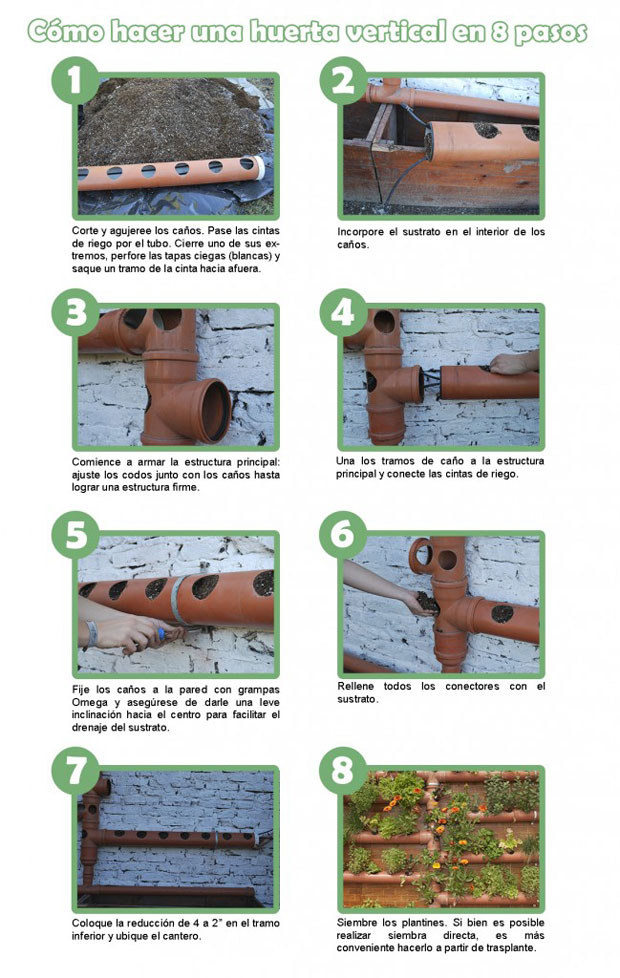 Cómo hacer una huerta vertical en 8 pasos

1

Corte y agujeree los caños. Pase las cintas de riego por el tubo. Cierre uno de sus extremos, perfore las tapas ciegas (blancas) y saque un tramo de la cinta hacia afuera.

2

Incorpore el sustrato en el interior de los caños.

3

Comience a armar la estructura principal: ajuste los codos junto con los caños hasta lograr una estructura firme.

4

Una los tramos de caño a la estructura principal y conecte las cintas de riego.

5

Fije los caños a la pared con grampas Omega y asegúrese de darle una leve inclinación hacia el centro para facilitar el drenaje del sustrato.

6

Rellene todos los conectores con el sustrato.

7

Coloque la reducción de 4 a 2" en el tramo inferior y ubique el cantero.

8

Siembre los plantines. Si bien es posible realizar siembra directa, es más conveniente hacerlo a partir de trasplante.