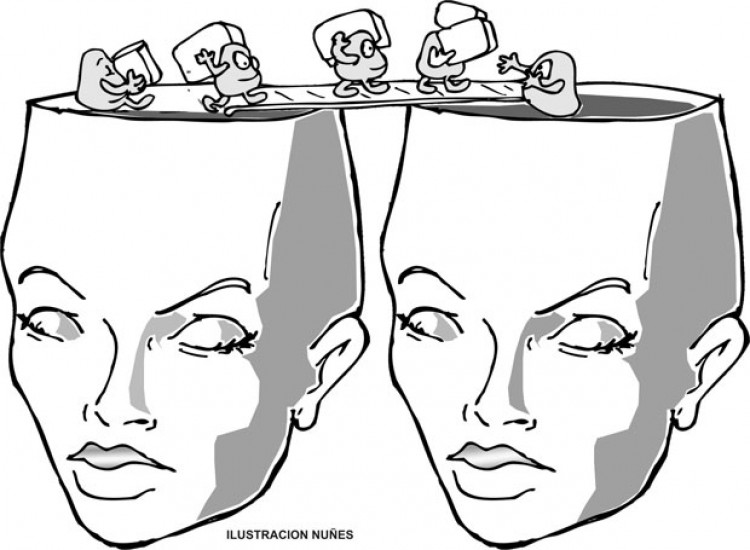 ILUSTRACION NUÑES