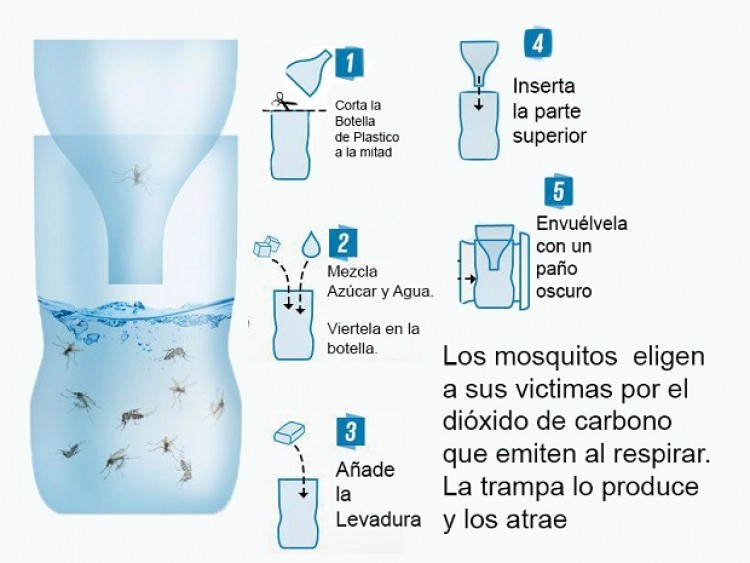 1
Corta la Botella de Plastico a la mitad

2
Mezcla Azúcar y Agua.

Viertela en la botella.

3
Añade la Levadura

4
Inserta la parte superior

5
Envuélvela con un paño oscuro

Los mosquitos eligen a sus victimas por el dióxido de carbono que emiten al respirar. La trampa lo produce y los atrae